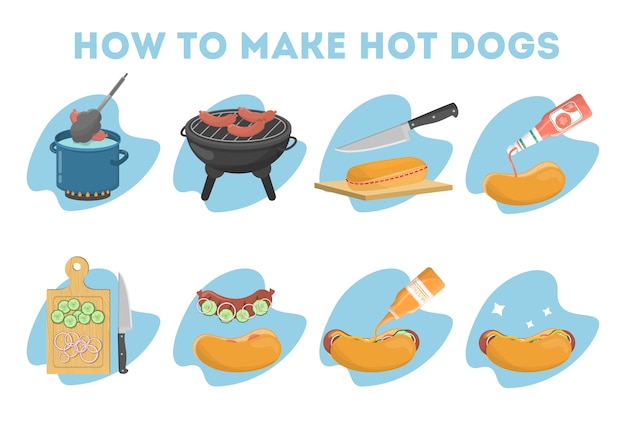 HOW TO MAKE HOT DOGS