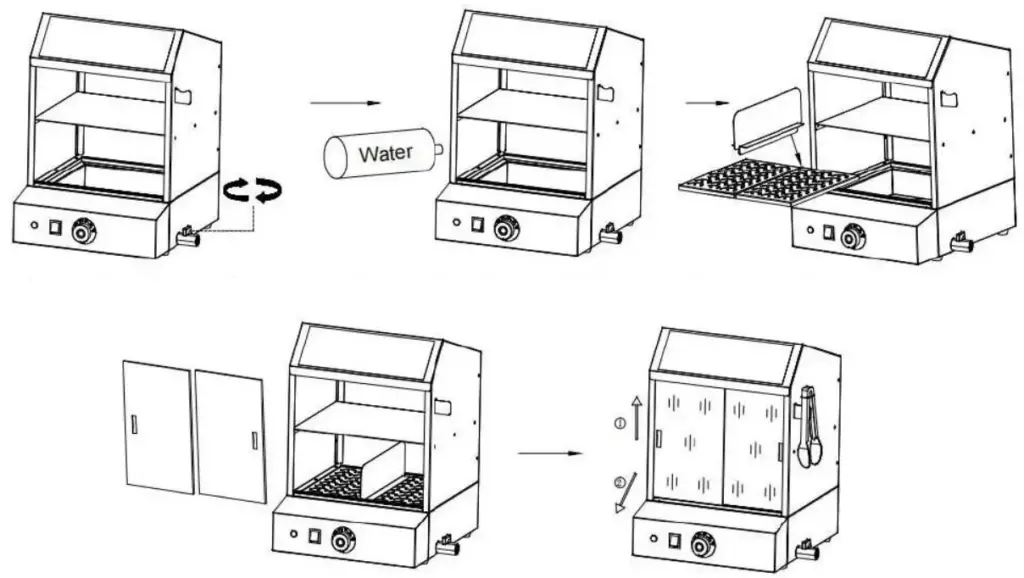 Water

①

②